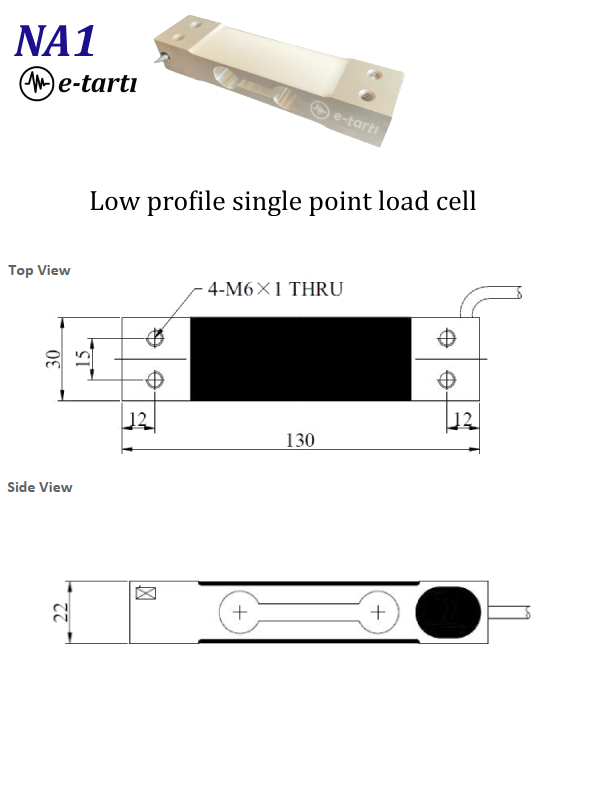 NA1

e-tartı

e-tartı

Low profile single point load cell

Top View

4-M6×1 THRU

30

15

12

12

130

Side View

22